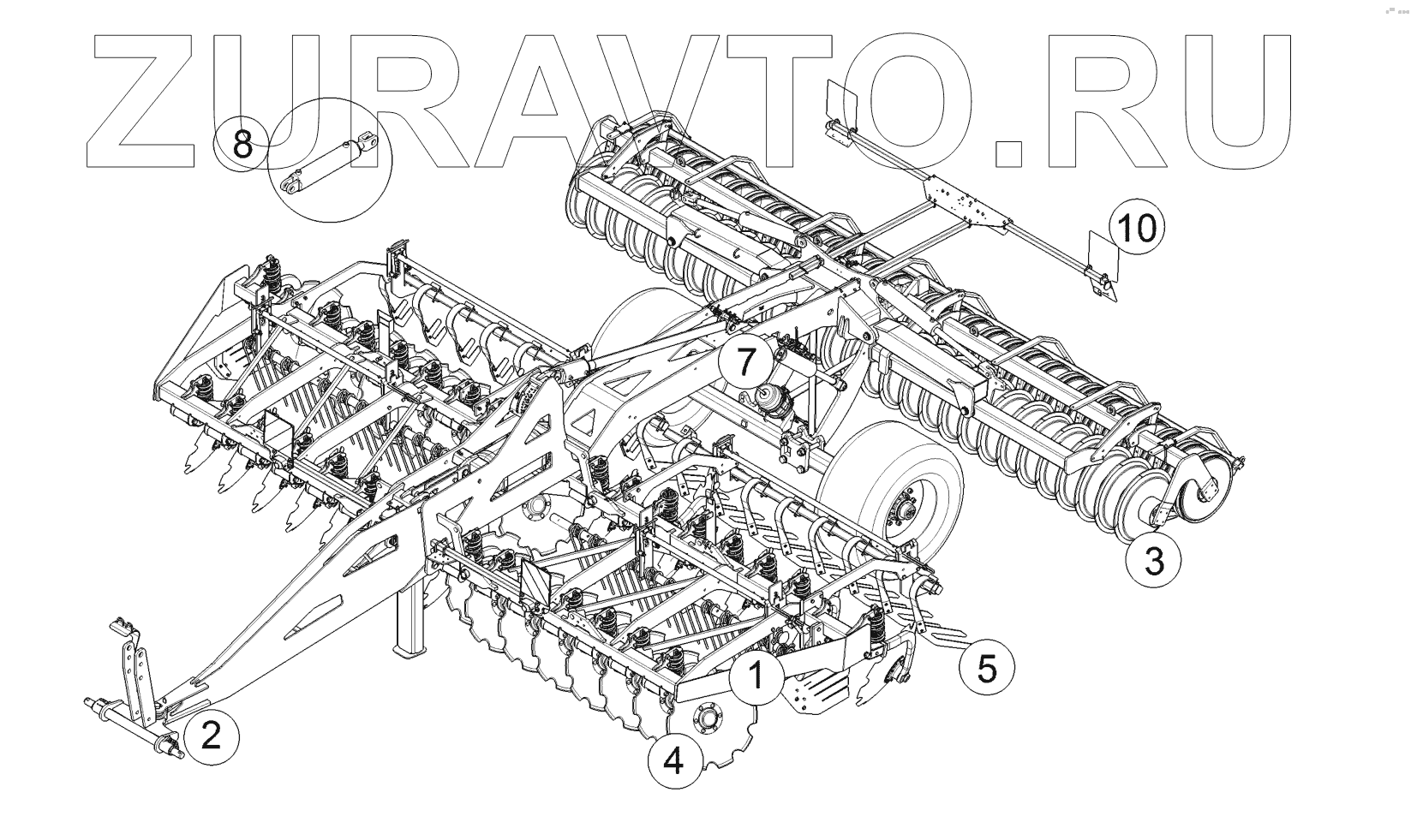 ZURAVTO.RU

8

10

7

3

5

1

2

4