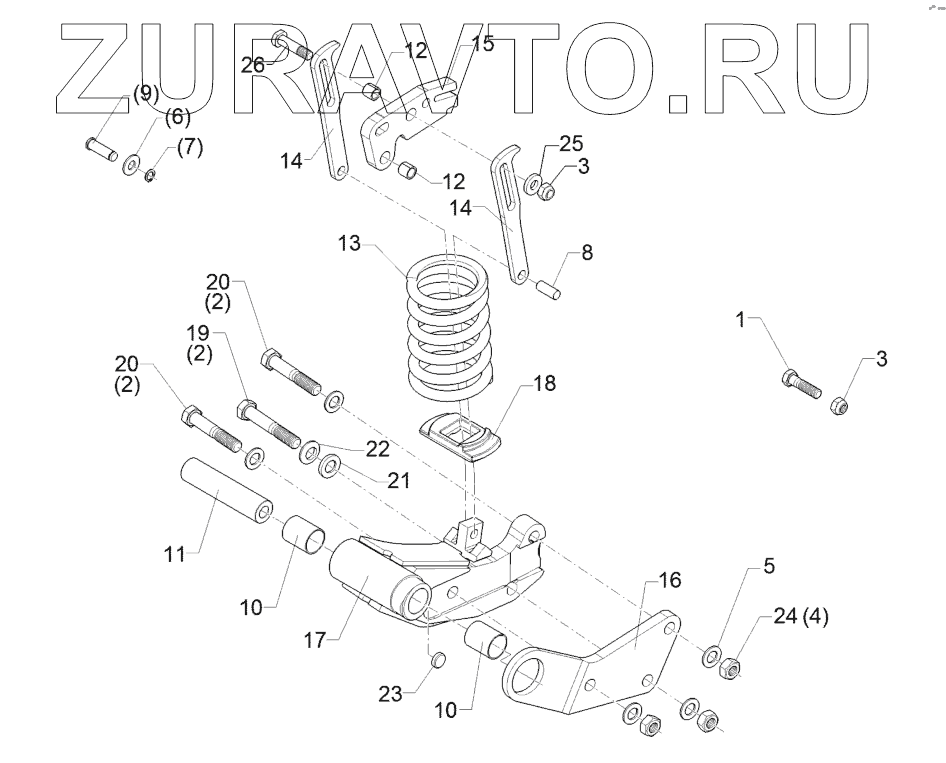 ZURAVTO.RU

26
12
15
(9)
(6)
(7)
14
12
25
3
14
13
8
20
(2)
19
(2)
20
(2)
1
3
18
22
21
11
10
17
16
5
24 (4)
23
10