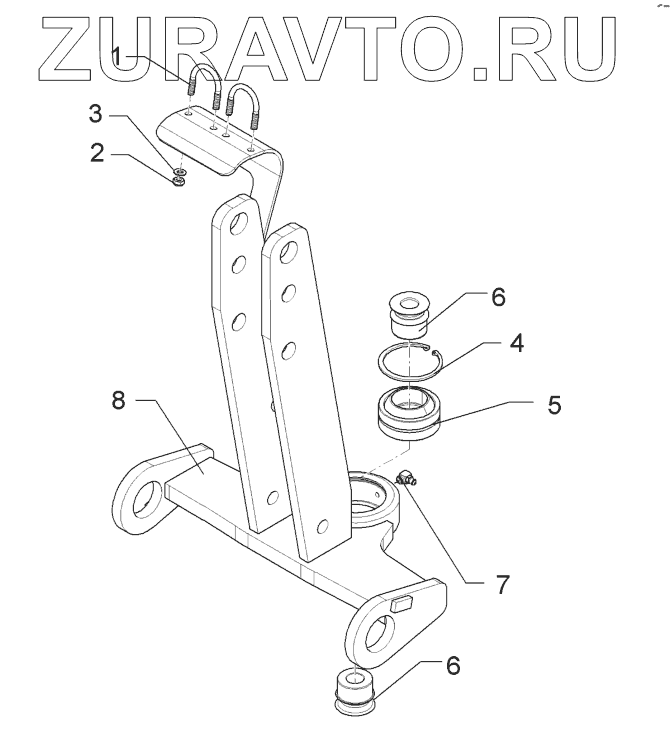 ZURAVTO.RU

1
3
2
6
4
5
8
7
6