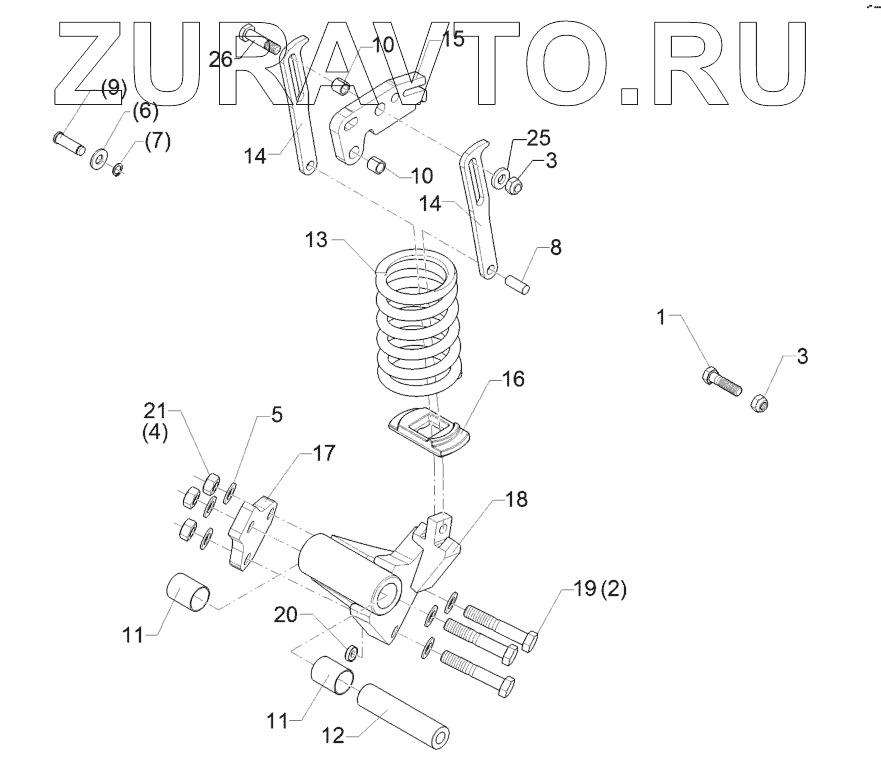 ZURAVTO.RU

26
10
15
(9)
(6)
(7)
14
10
25
3
14
13
8
1
3
16
21
(4)
5
17
18
19 (2)
20
11
11
12