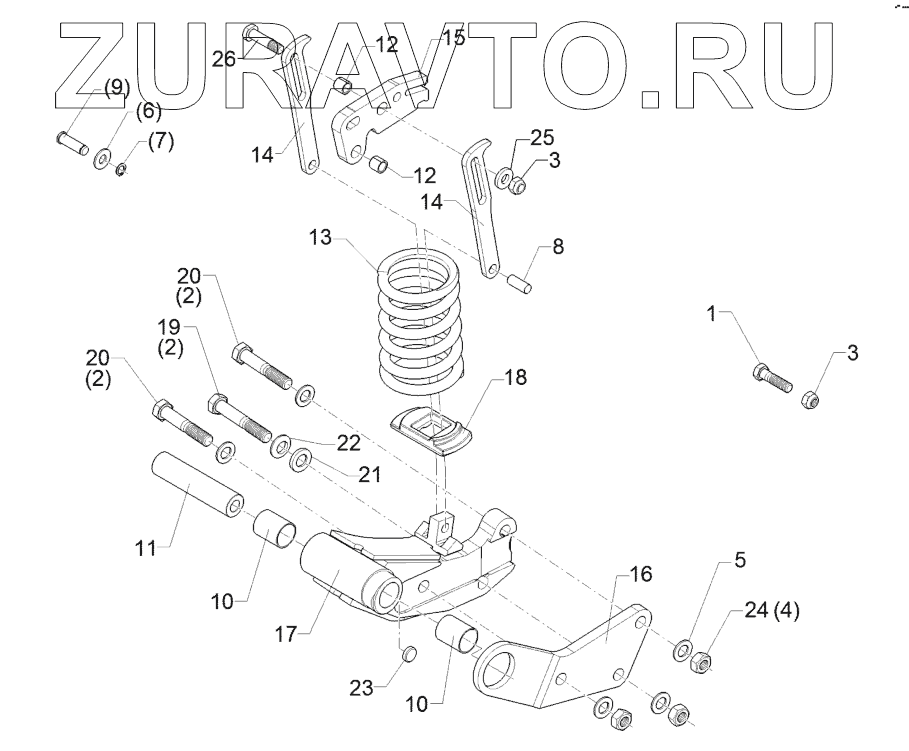 ZURAVTO.RU

26
12
15
(9)
(6)
(7)
14
12
25
3
14
13
8
20
(2)
19
(2)
20
(2)
1
3
18
22
21
11
10
17
16
5
24 (4)
23
10