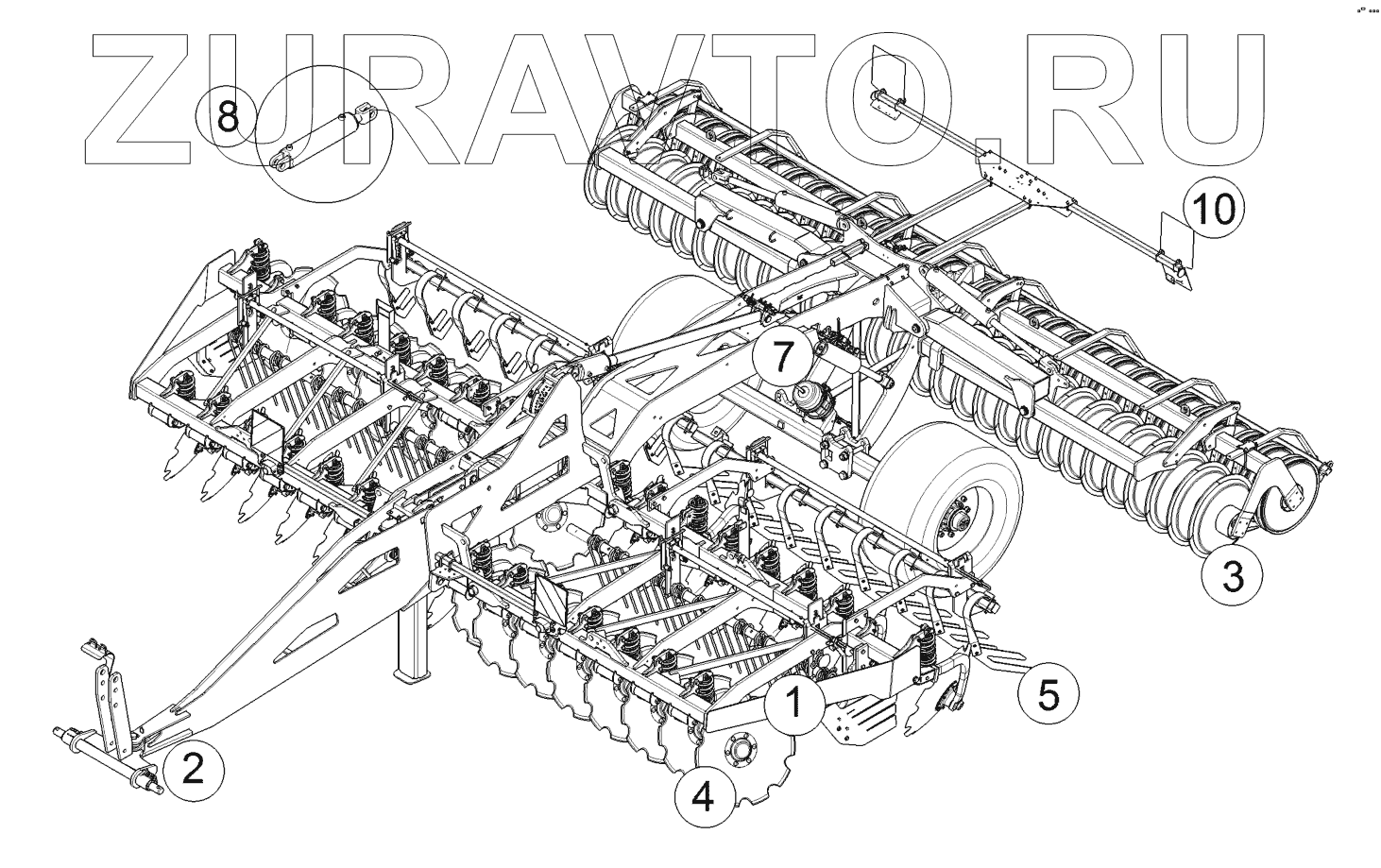 ZURAVTO.RU

8

10

7

3

5

1

2

4