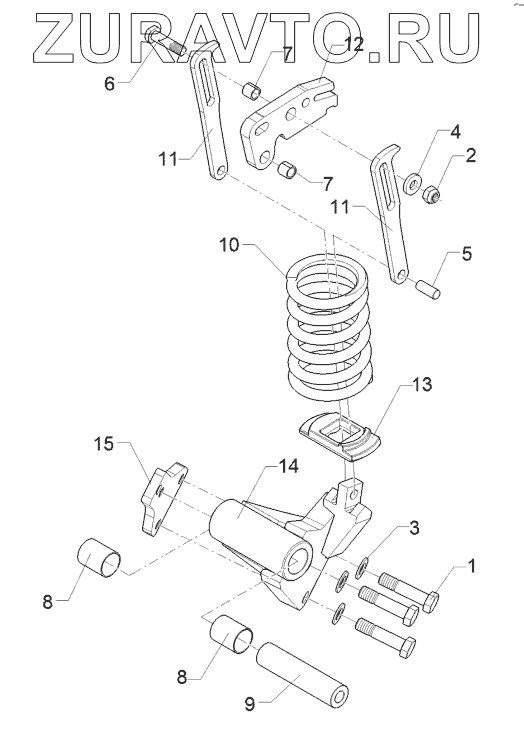 ZURAVTO.RU

6
7
12
11
7
4
2
11
10
5
13
15
14
3
1
8
8
9