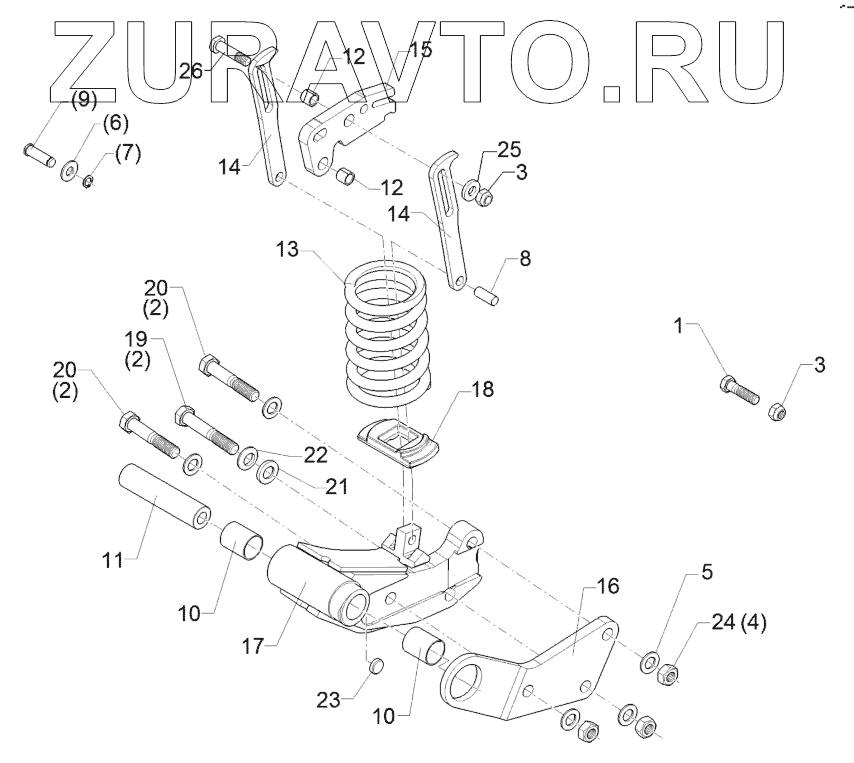 ZURAVTO.RU

26
12
15
(9)
(6)
(7)
14
12
25
3
14
8
13
20
(2)
19
(2)
20
(2)
1
3
18
22
21
11
10
17
16
5
24 (4)
23
10