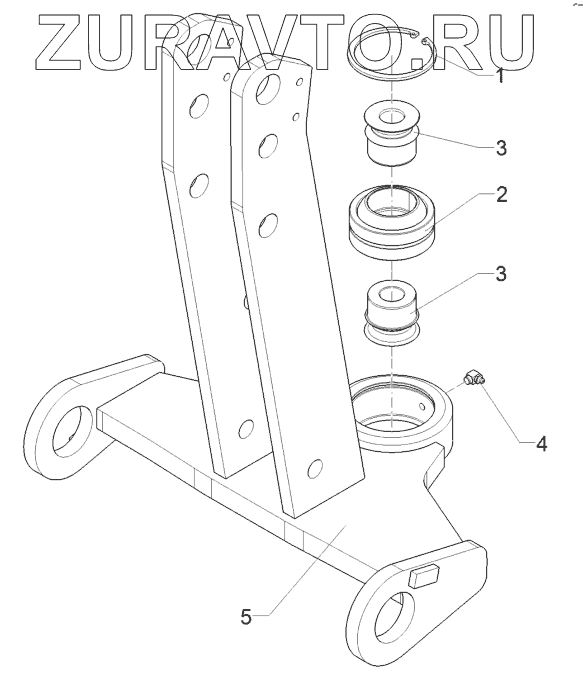 ZURAVTO.RU

1

3

2

3

4

5