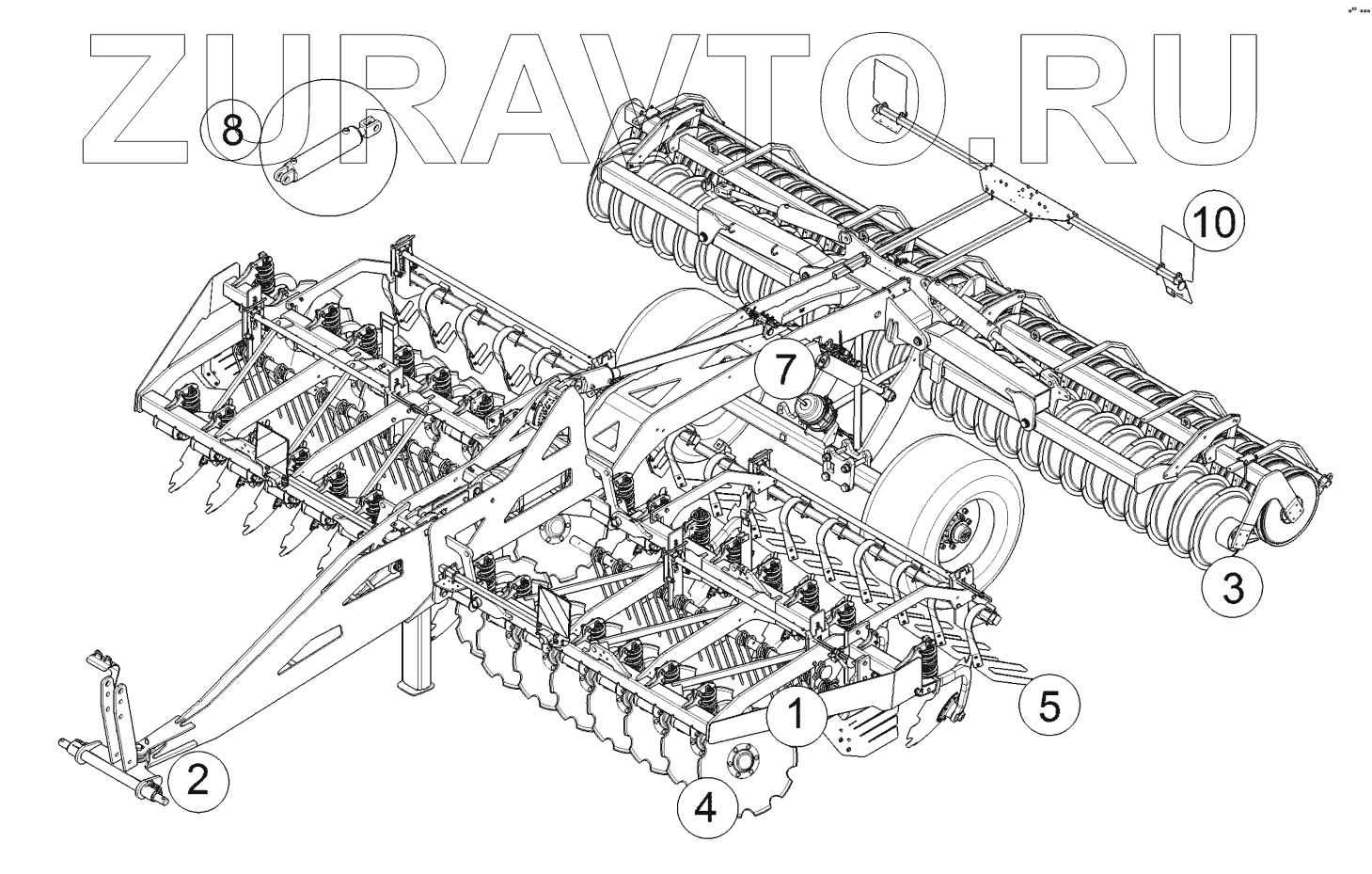 ZURAVTO.RU

8

10

7

3

5

1

2

4