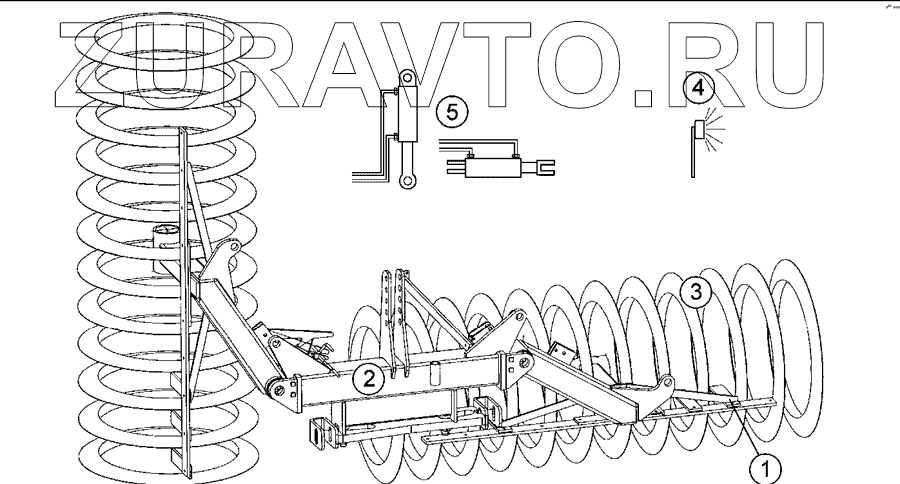 ZURAVTO.RU

5

4

3

2

1