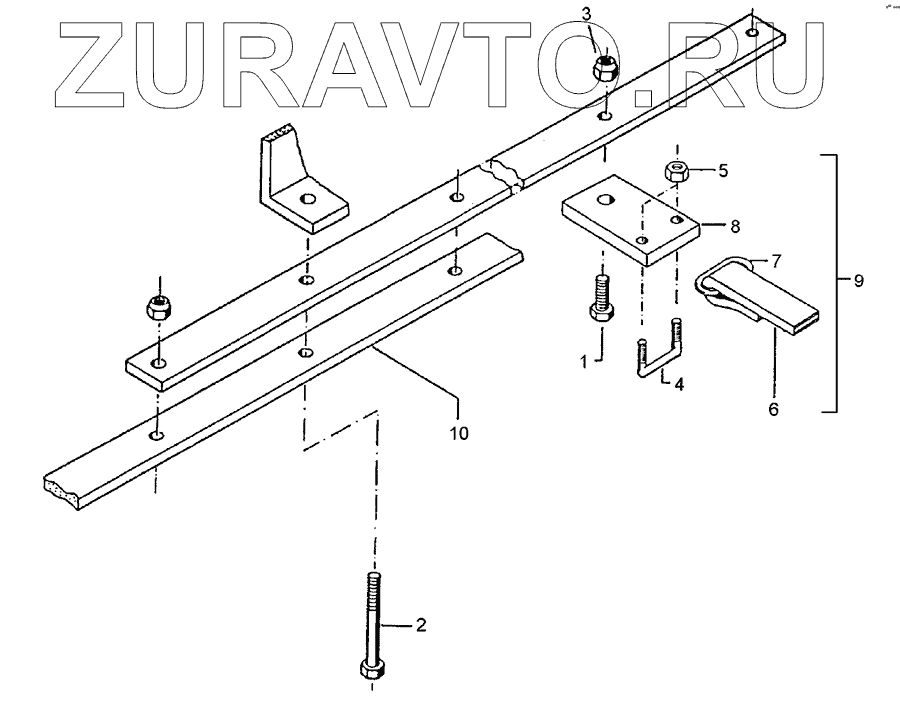 ZURAVTO.RU

3
5
8
7
9
1
4
6
10
2