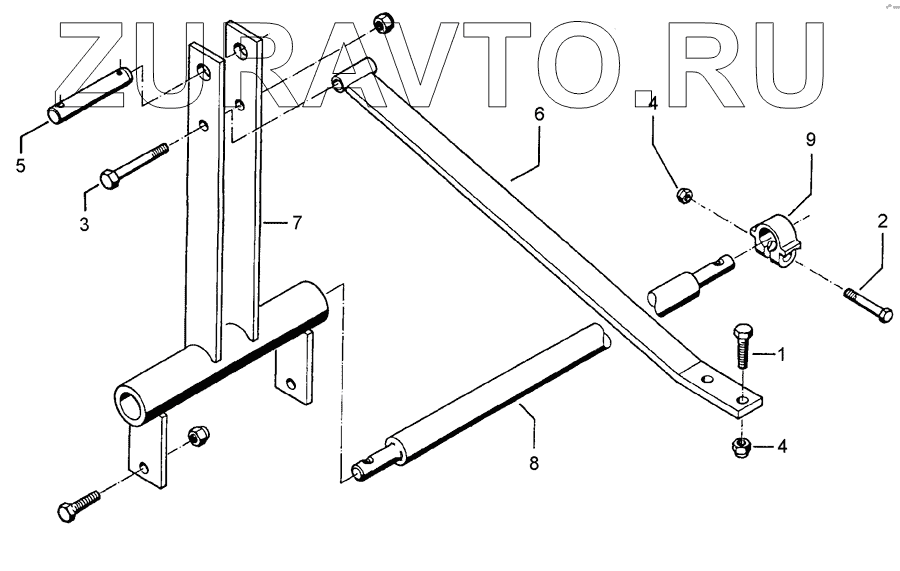 ZURAVTO.RU

5
3
7
6
4
9
2
1
4
8