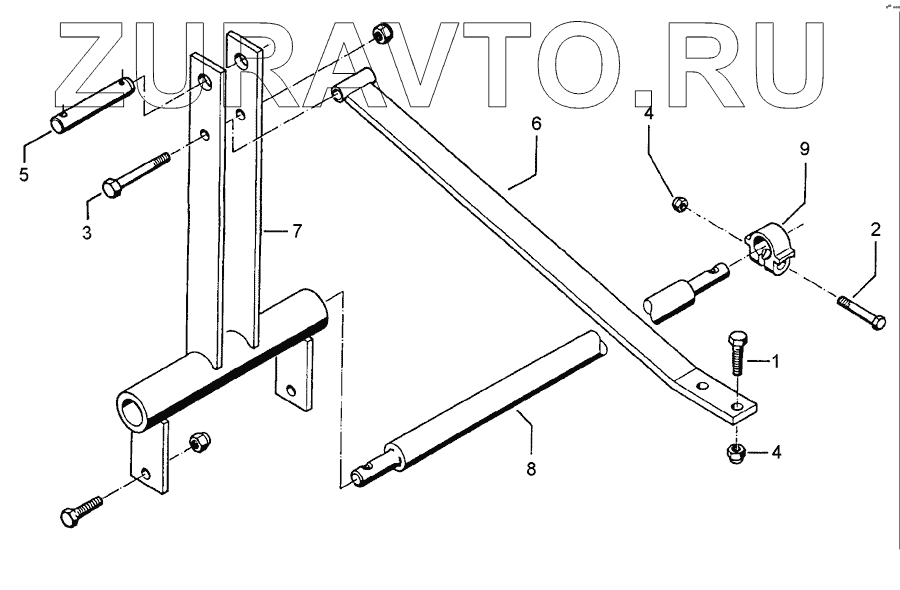 ZURAVTO.RU

5
3
7
6
4
9
2
1
4
8