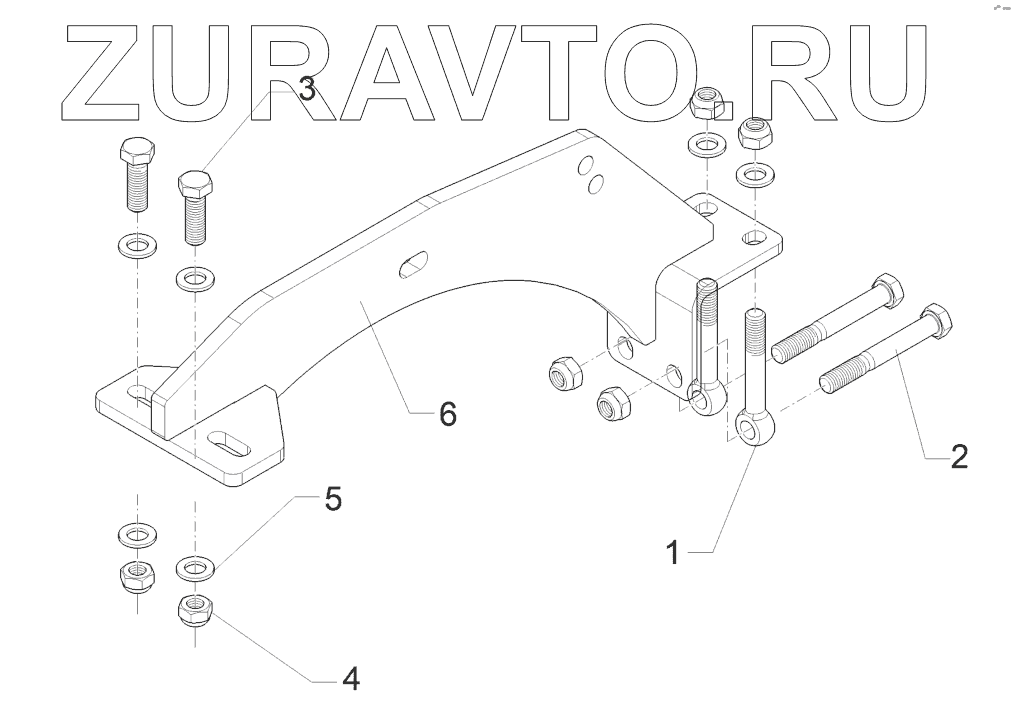 ZURAVTO.RU

3

6

2

5

1

4