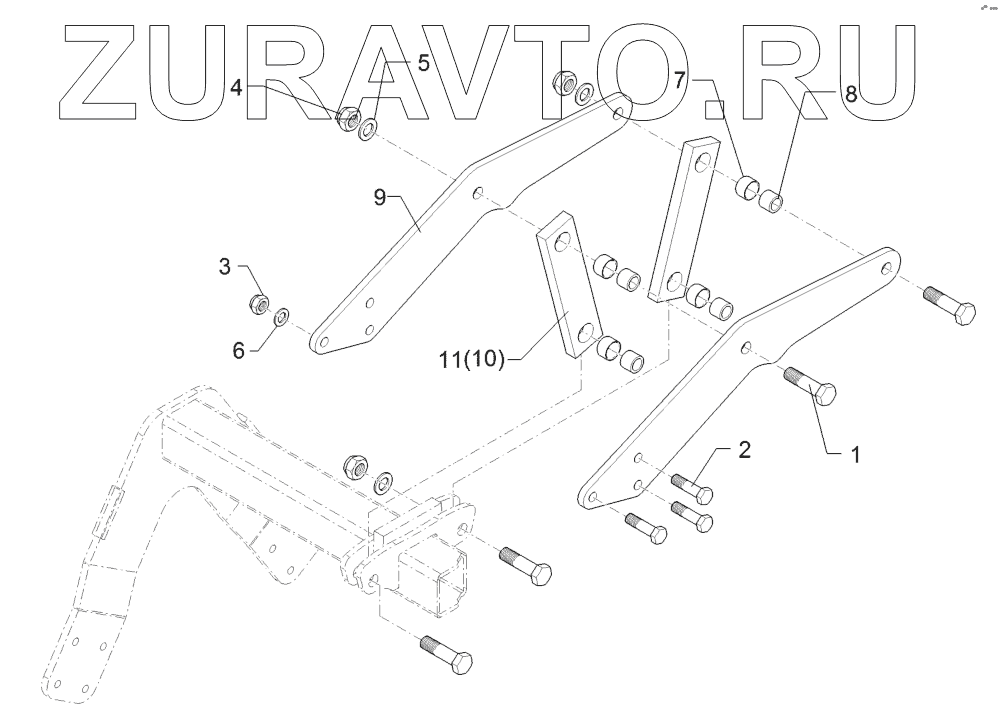 ZURAVTO.RU

4
5
7
8
9
3
6
11(10)
2
1