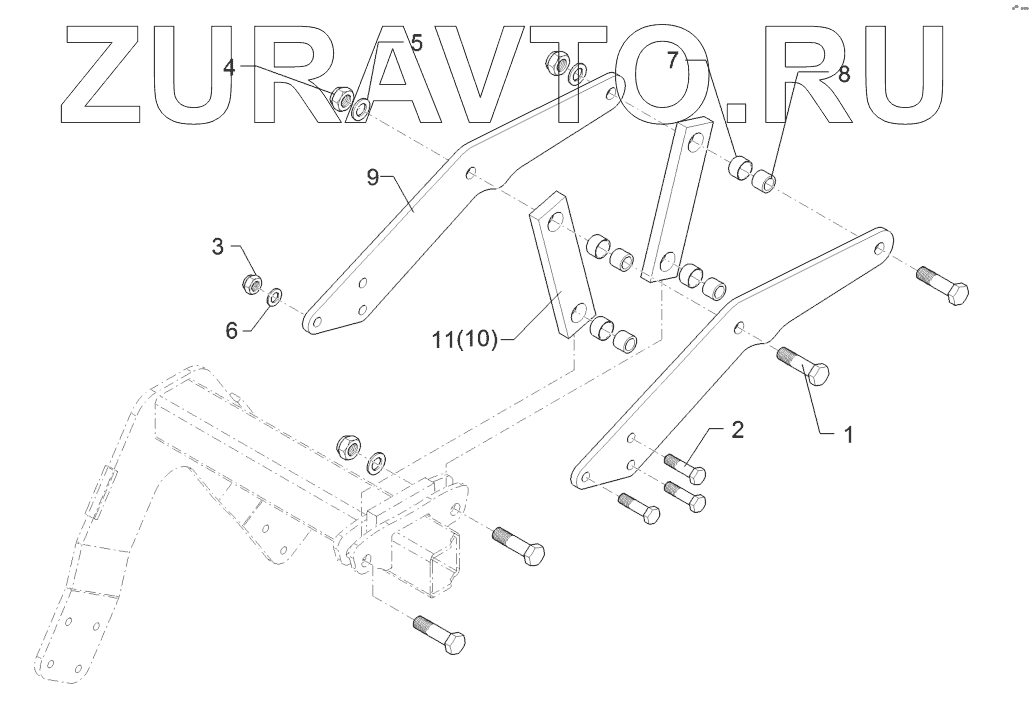 ZURAVTO.RU

4
5
7
8
9
3
6
11(10)
2
1