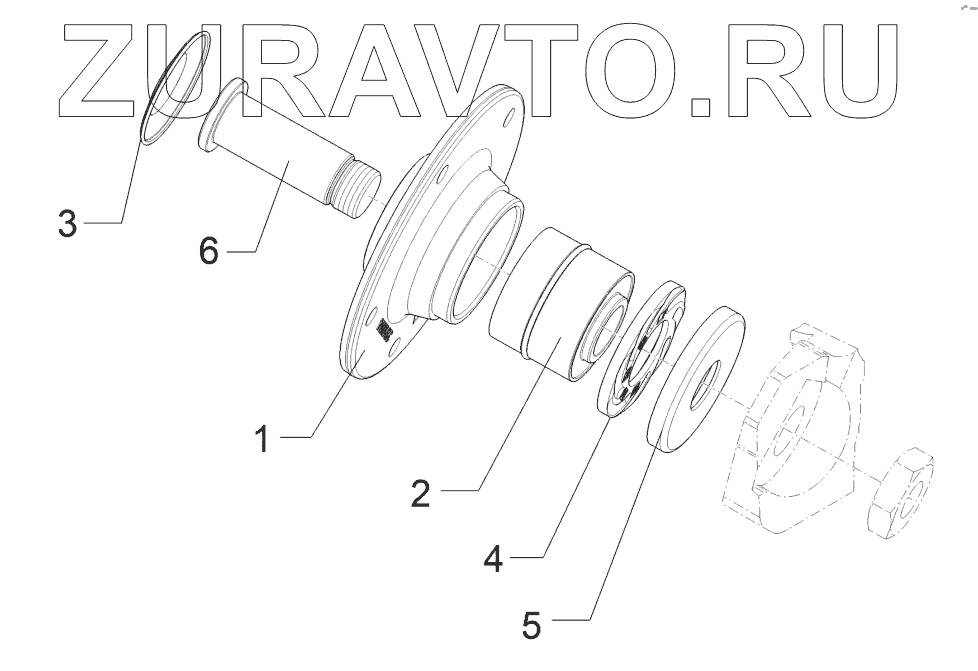 ZURAVTO.RU

3
6
1
2
4
5