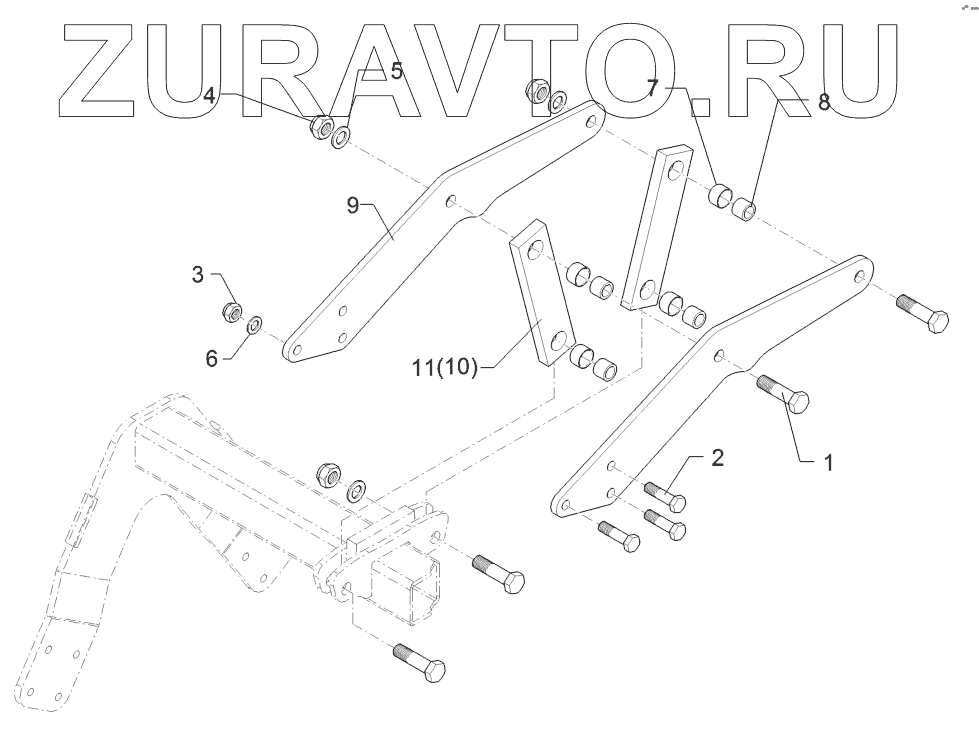 ZURAVTO.RU

4
5
7
8
9
3
6
11(10)
2
1