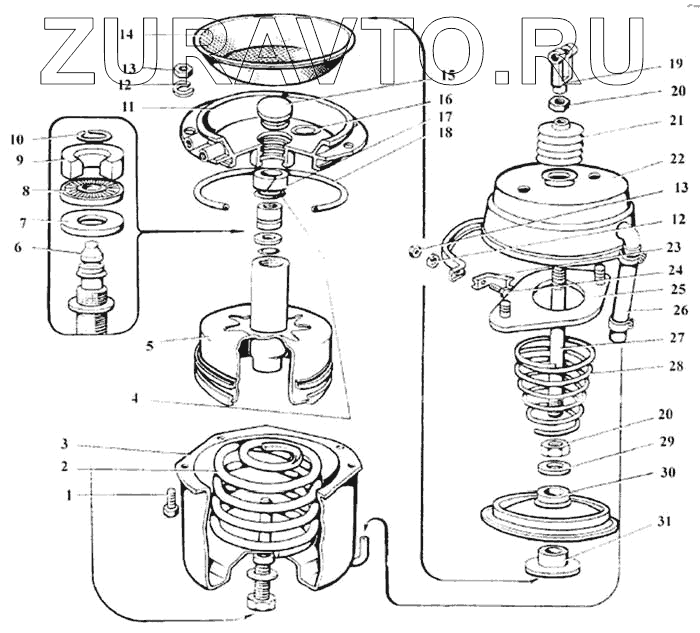 ZURAVTO.RU

14
13
12
11
10
9
8
7
6
5
4
3
2
1
15
16
17
18
19
20
21
22
13
12
23
24
25
26
27
28
20
29
30
31