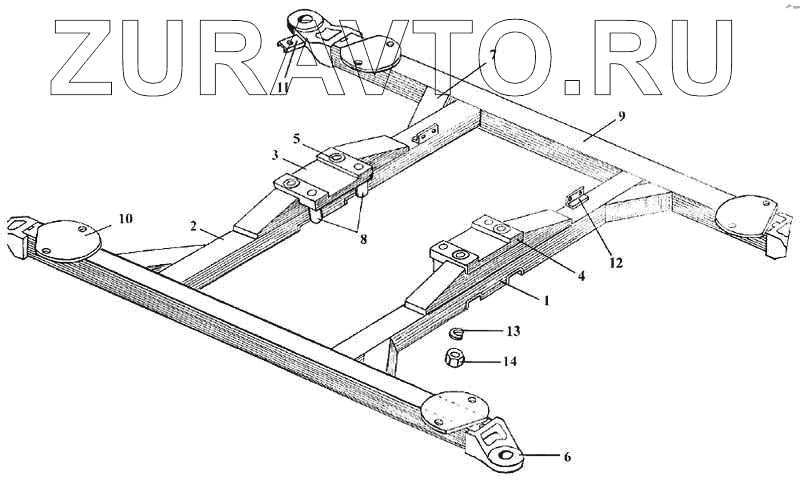 ZURAVTO.RU

11
7
9
5
3
10
2
8
12
4
1
13
14
6