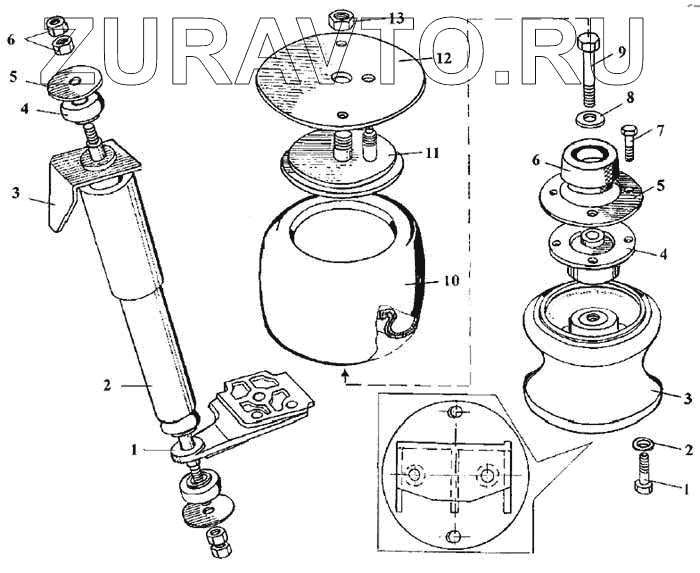 ZURAVTO.RU

6
5
4
3
2
1

13
12
11
10

9
8
7
6
5
4
3
2
1