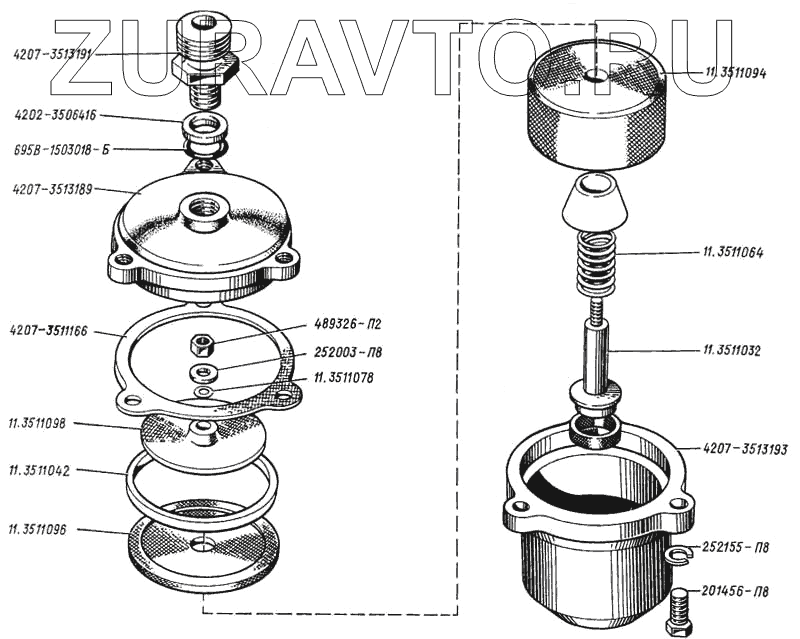 ZURAVTO.RU

4207-3513191
4202-3506416
695В-1503018-Б
4207-3513189
4207-3511166
489326-П2
252003-П8
11.3511078
11.3511098
11.3511042
11.3511096
11.3511094
11.3511064
11.3511032
4207-3513193
252155-П8
201456-П8