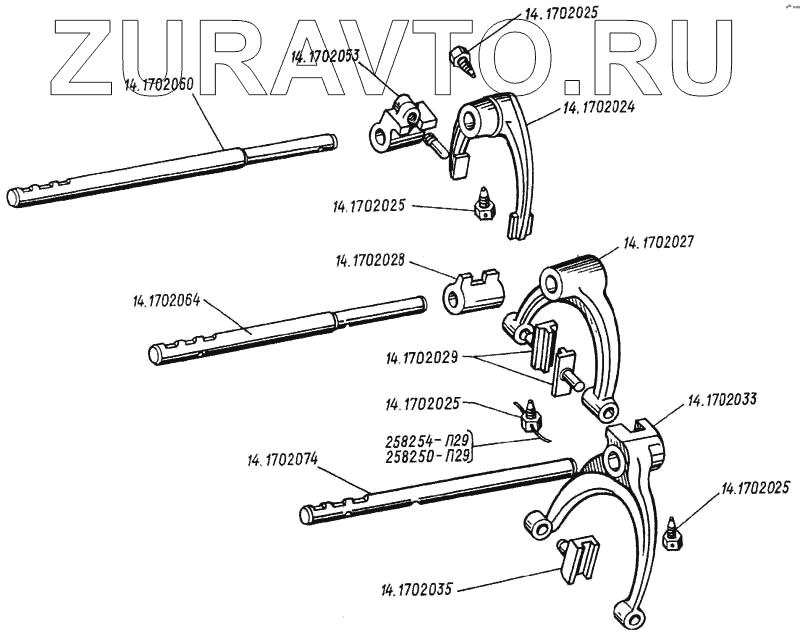 ZURAVTO.RU

14.1702025

14.1702053

14.1702060

14.1702024

14.1702025

14.1702027

14.1702028

14.1702064

14.1702029

14.1702025

14.1702033

258254-П29
258250-П29

14.1702074

14.1702025

14.1702035