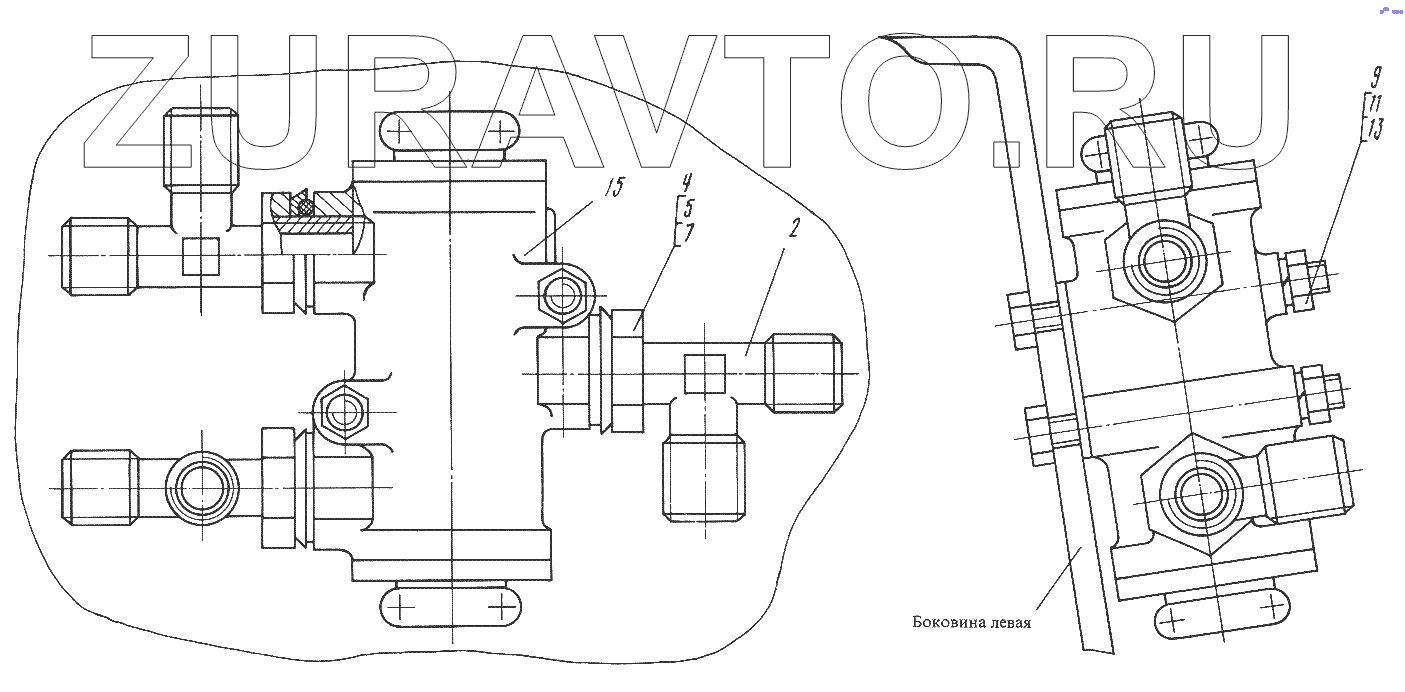 ZURAVTO.RU

15

4
5
7

2

9
11
13

Боковина левая