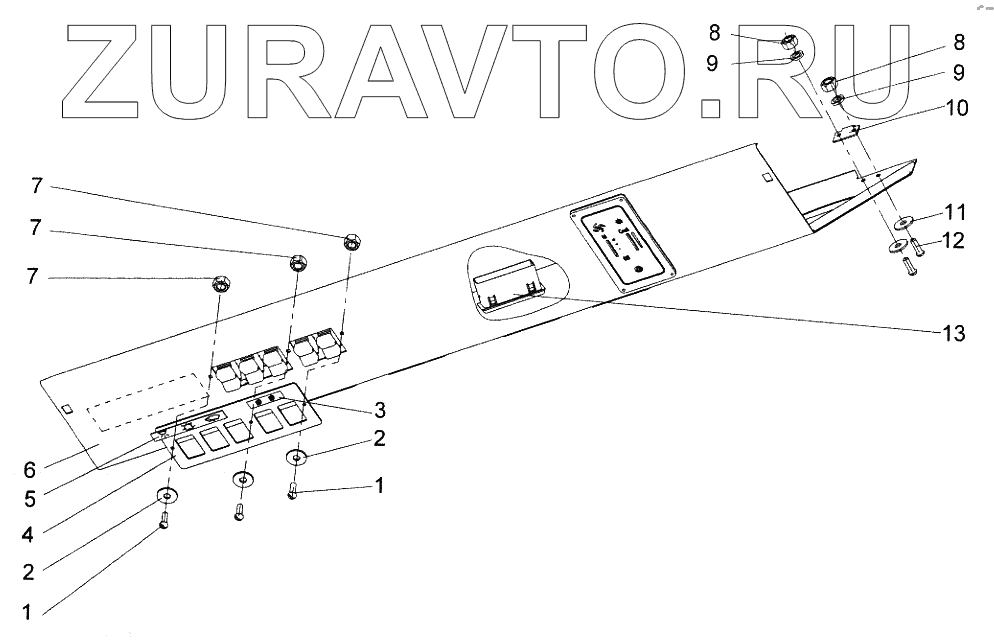 ZURAVTO.RU

8
9
8
9
10
7
7
7
11
12
13
3
2
1
6
5
4
2
1