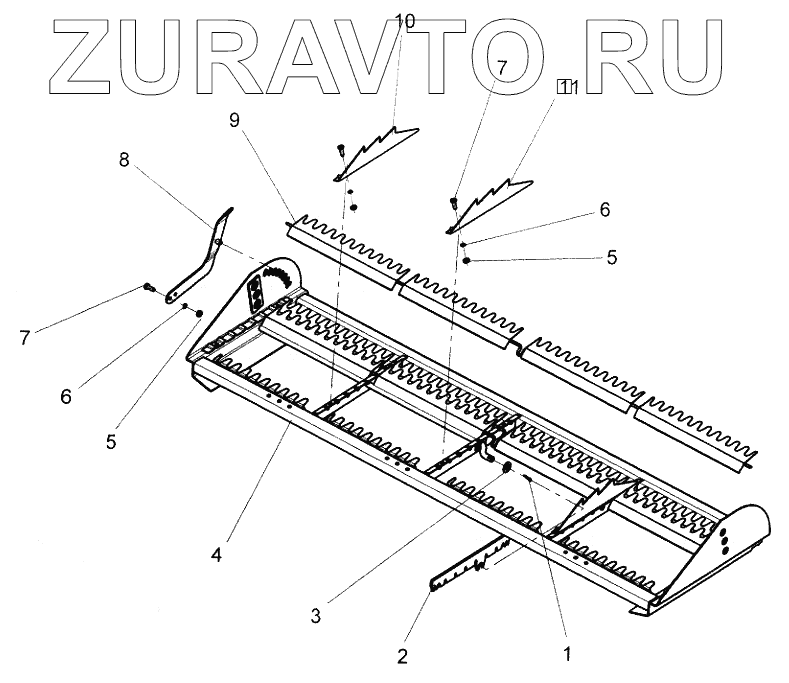 ZURAVTO.RU

10
7
11
9
8
6
5
7
6
5
4
3
2
1