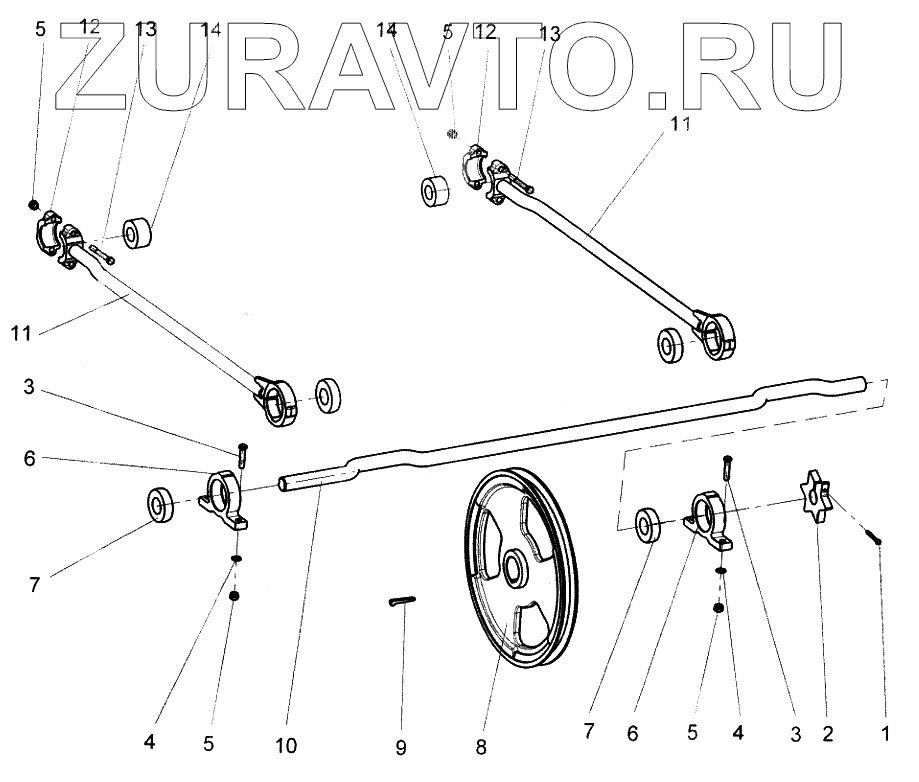 ZURAVTO.RU

5 12 13 14

14 5 12 13

11

11

3

6

7

4 5 10 9 8 7 6 5 4 3 2 1