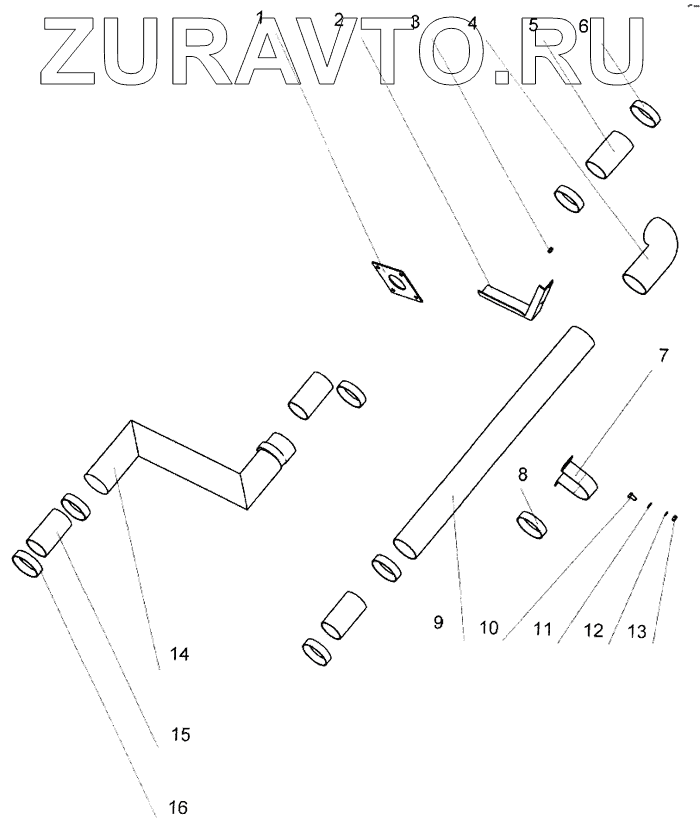 ZURAVTO.RU

1 2 3 4 5 6

7

8

9 10 11 12 13

14

15

16