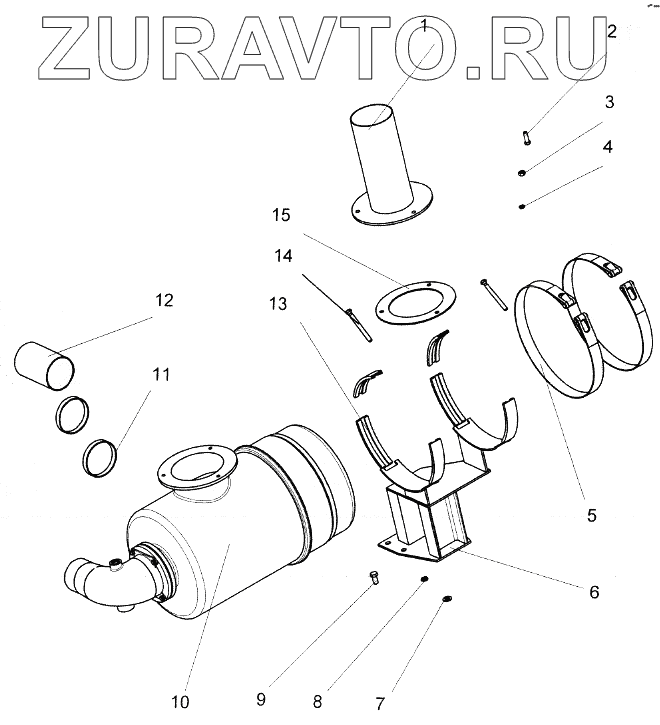 ZURAVTO.RU

1
2
3
4
15
14
13
12
11
5
6
10
9
8
7