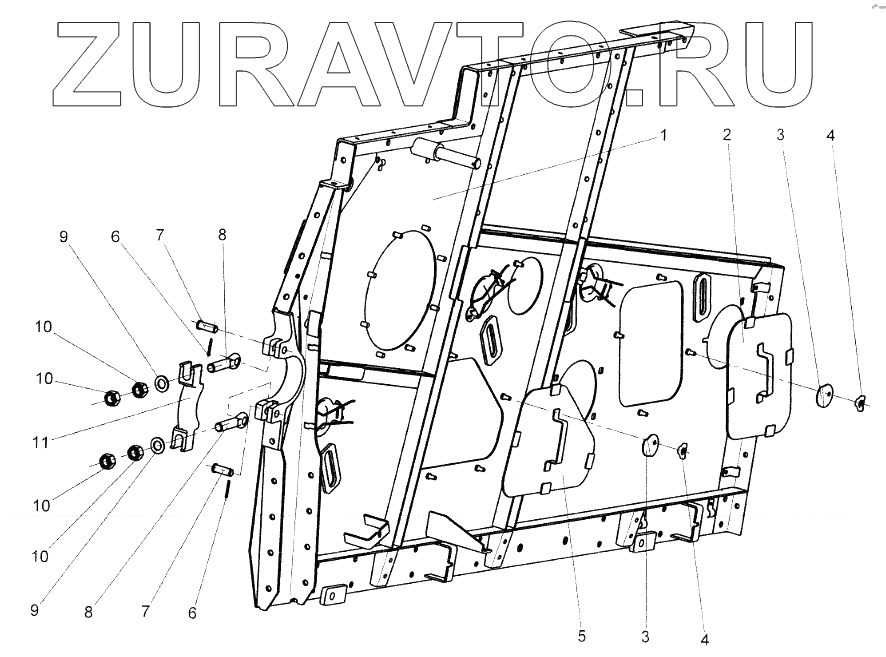 ZURAVTO.RU

1
2
3
4
9
6
7
8
10
10
11
10
10
9
8
7
6
5
3
4