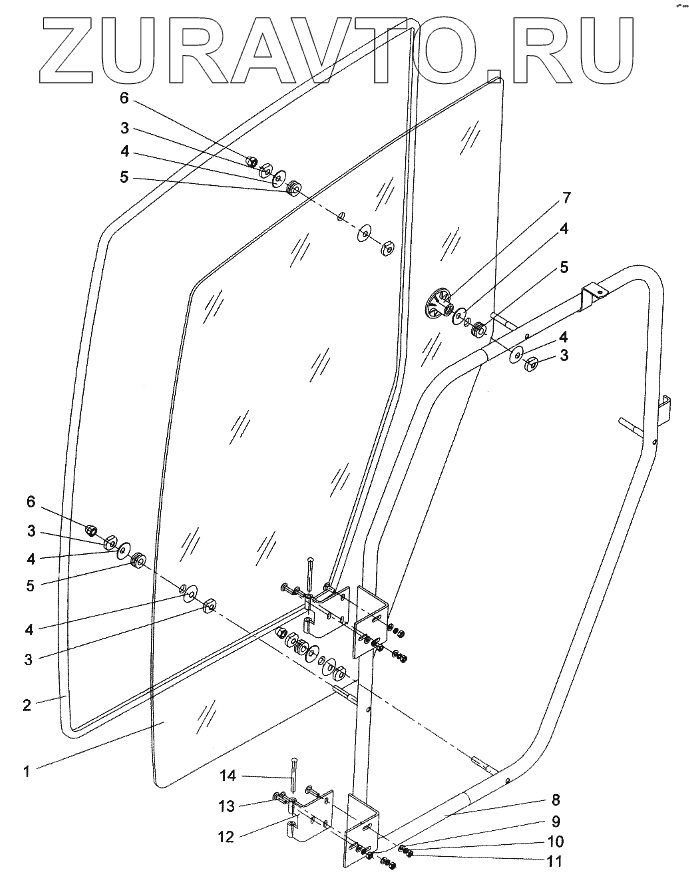 ZURAVTO.RU

6
3
4
5
7
4
5
4
3
6
3
4
5
4
3
2
1
14
13
12
8
9
10
11