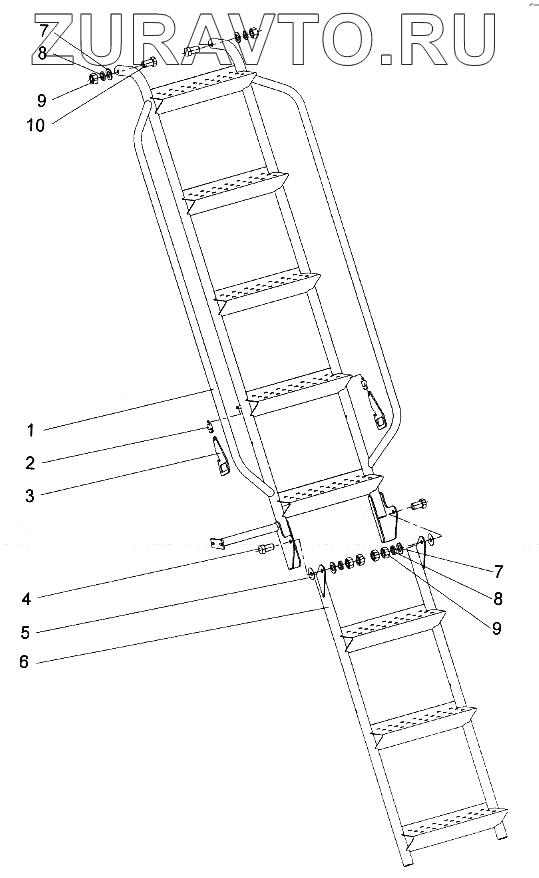 ZURAVTO.RU

7
8
9
10
1
2
3
4
5
6
7
8
9