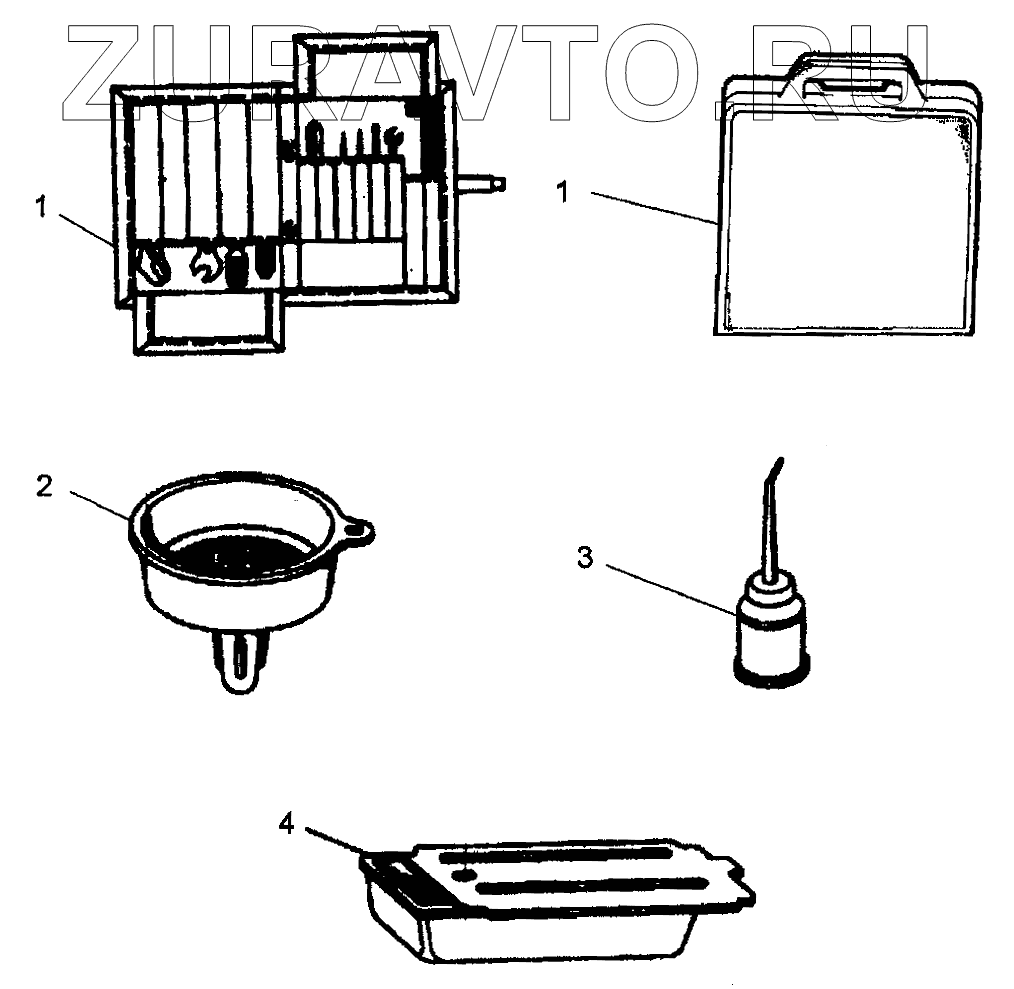 ZURAVTO.RU

1

1

2

3

4