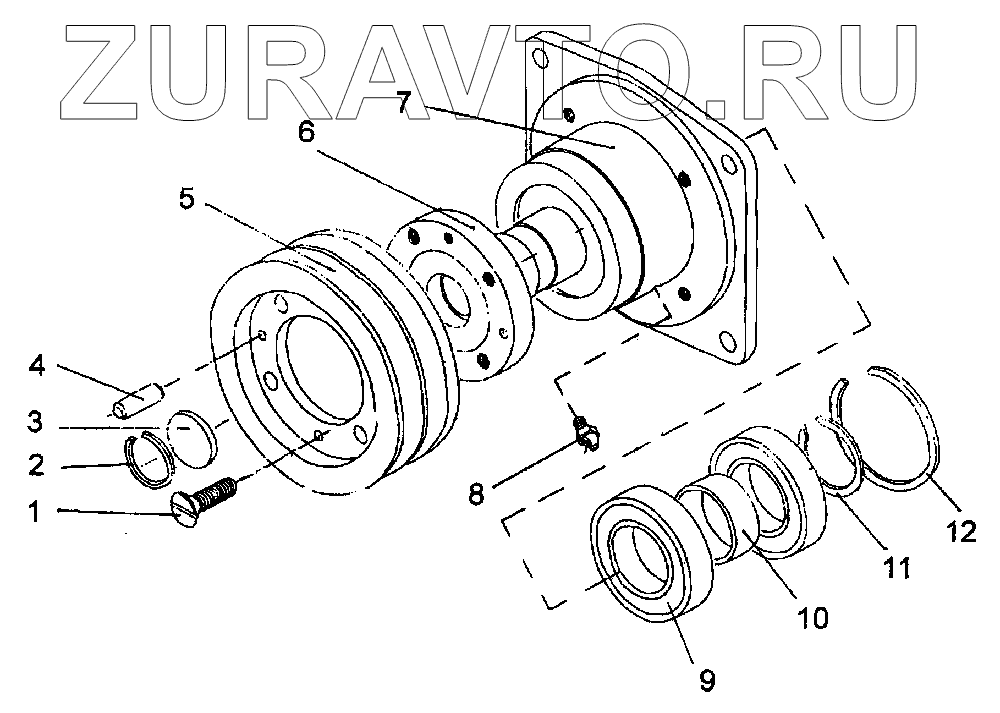 ZURAVTO.RU

7
6
5
4
3
2
1
8
12
11
10
9