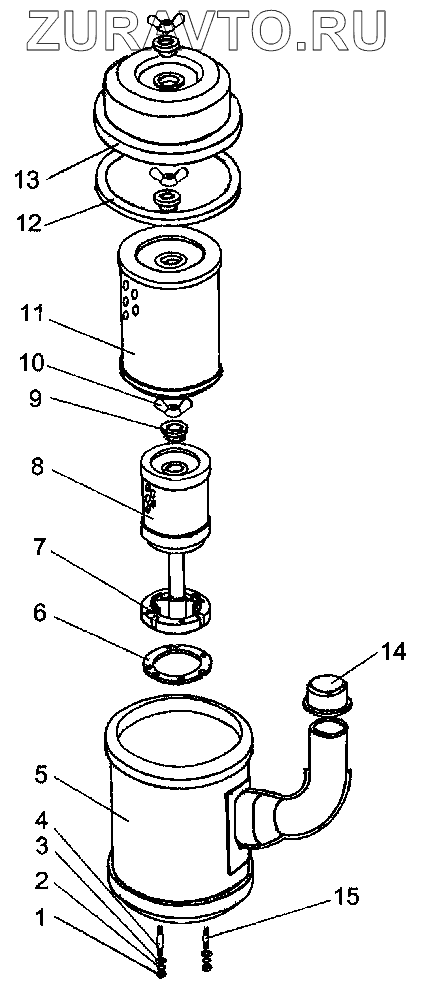 ZURAVTO.RU

13
12
11
10
9
8
7
6
14
5
4
3
2
1
15