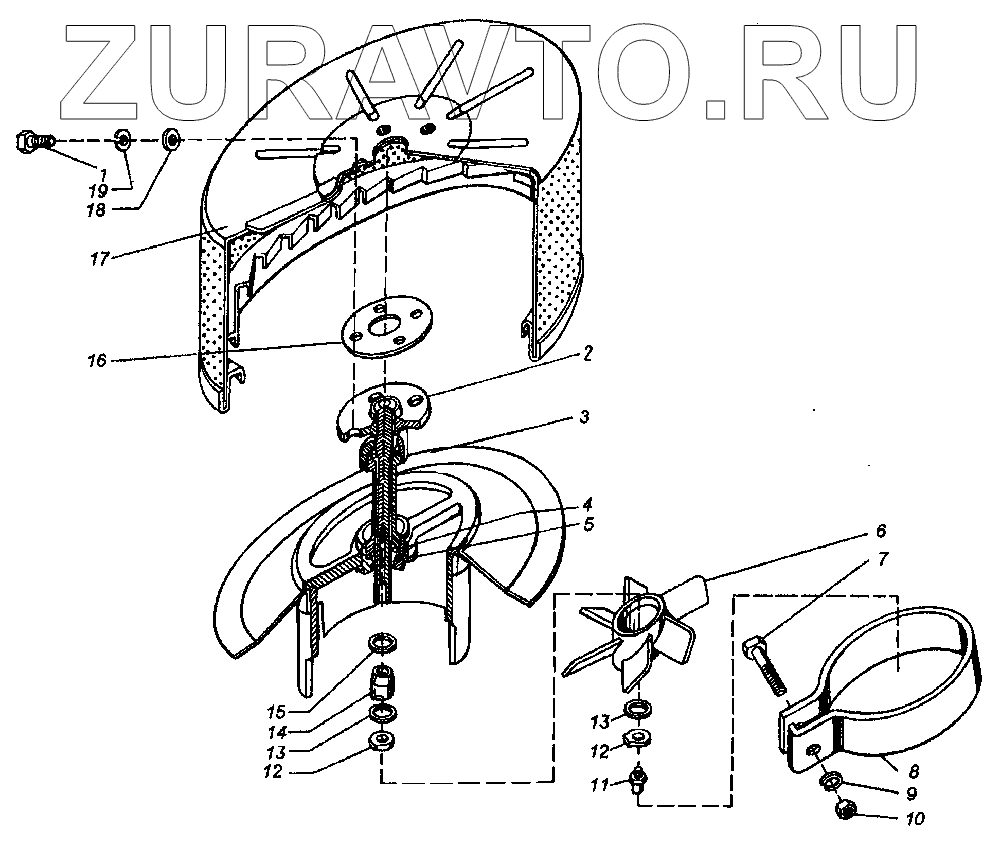 ZURAVTO.RU

1
19
18
17
16
2
3
4
5
6
7
15
14
13
12
13
12
11
8
9
10