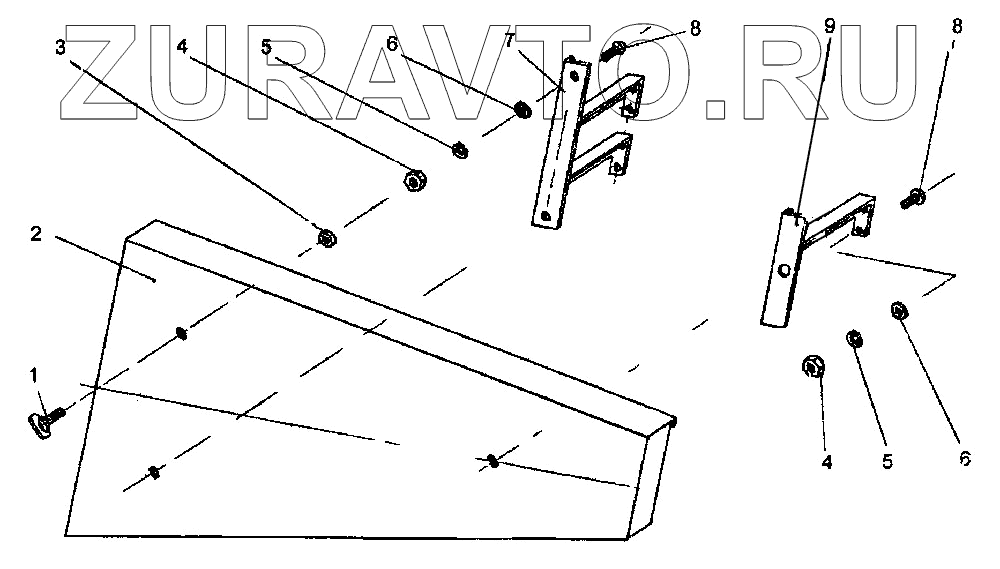 ZURAVTO.RU

3
4
5
6
7
8
9
8
2
1
4
5
6