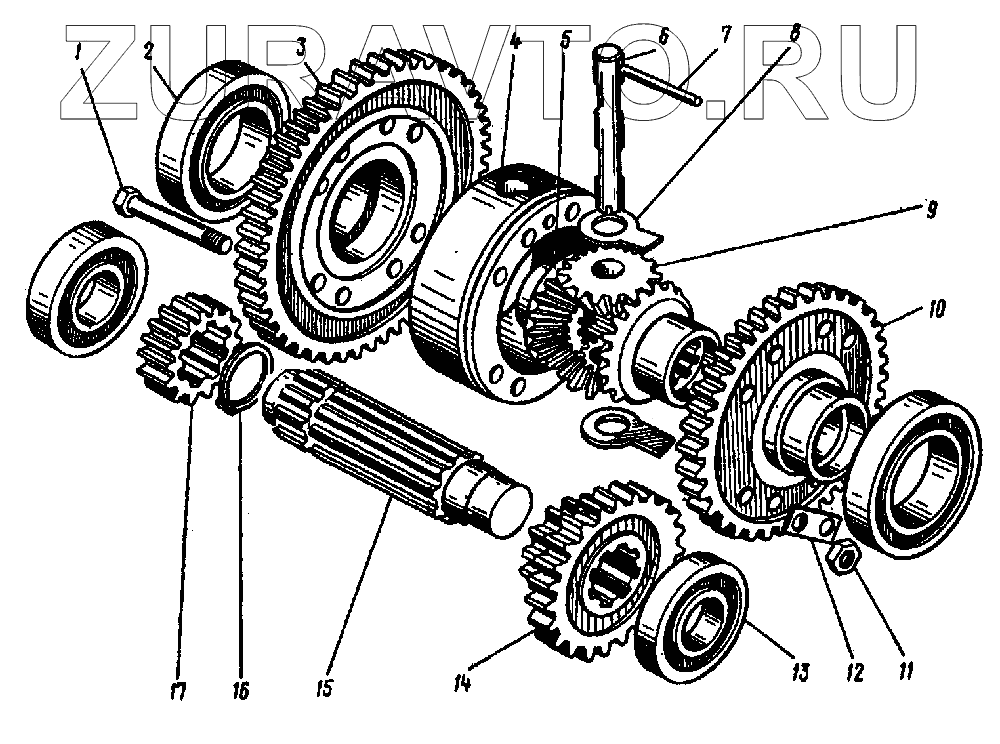 ZURAVTO.RU

1
2
3
4
5
6
7
8
9
10
11
12
13
14
15
16
17