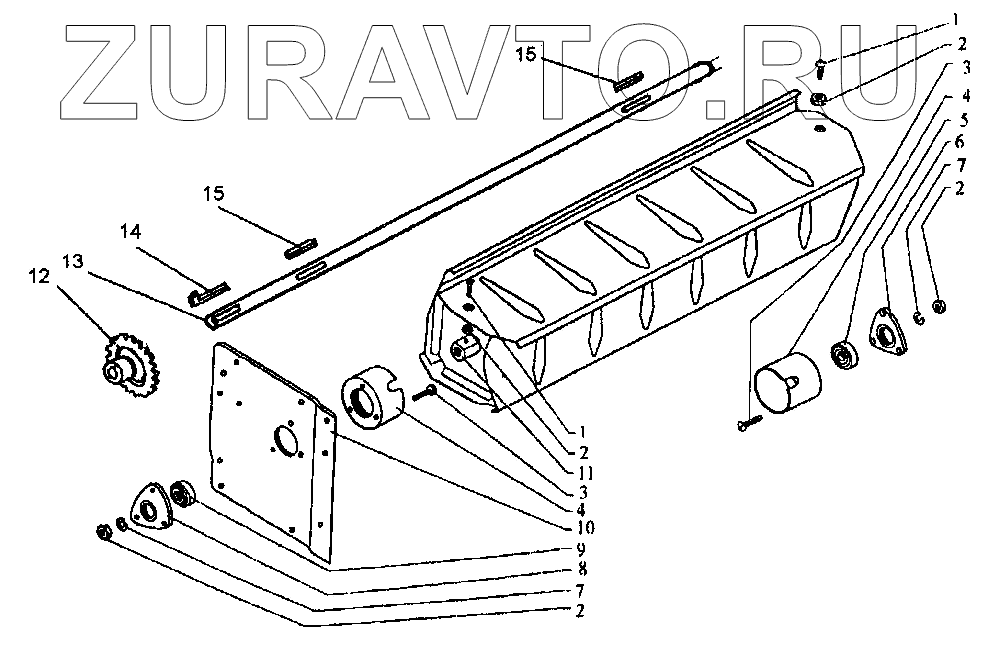 ZURAVTO.RU

15
1
2
3
4
5
6
7
2
15
14
13
12
1
2
11
3
4
10
9
8
7
2