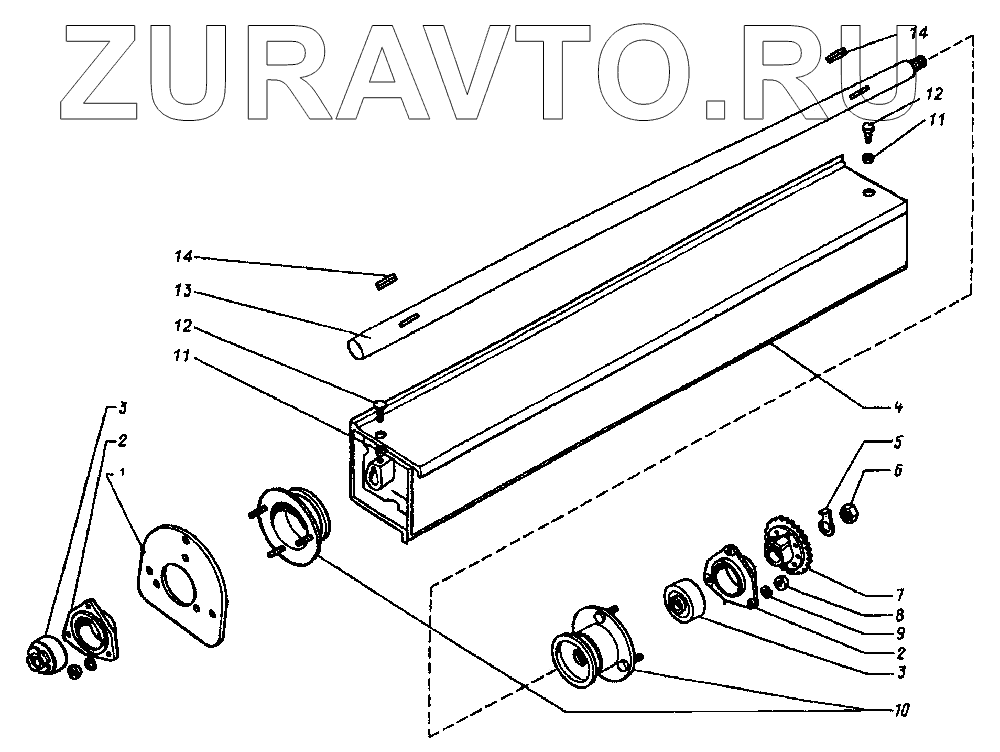 ZURAVTO.RU

14
12
11
14
13
12
11
4
3
2
1
5
6
7
8
9
2
3
10