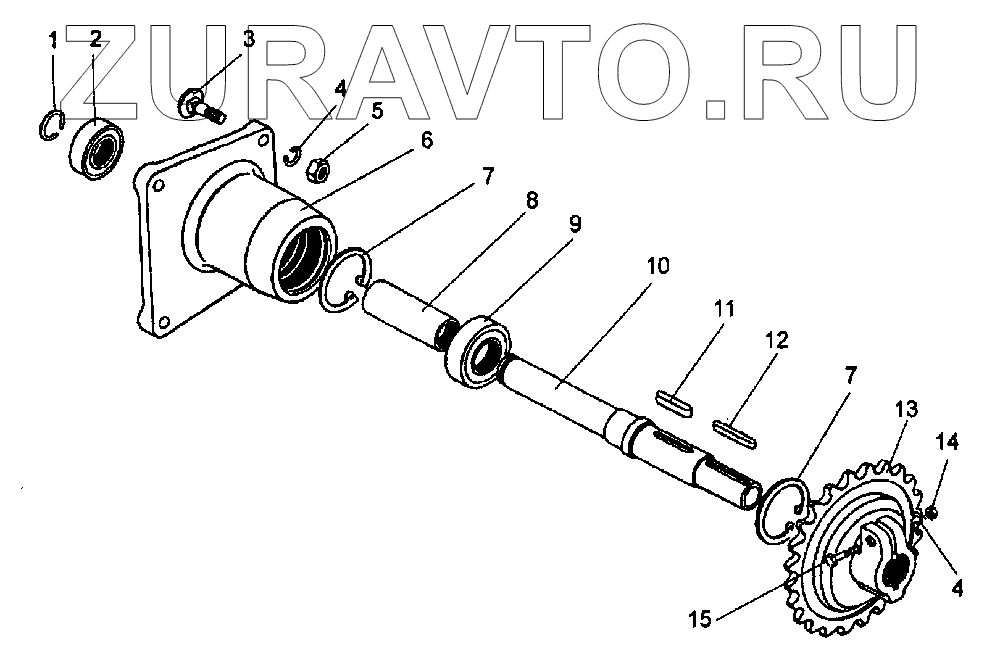 ZURAVTO.RU

1 2 3 4 5 6 7 8 9 10 11 12 7 13 14 4 15