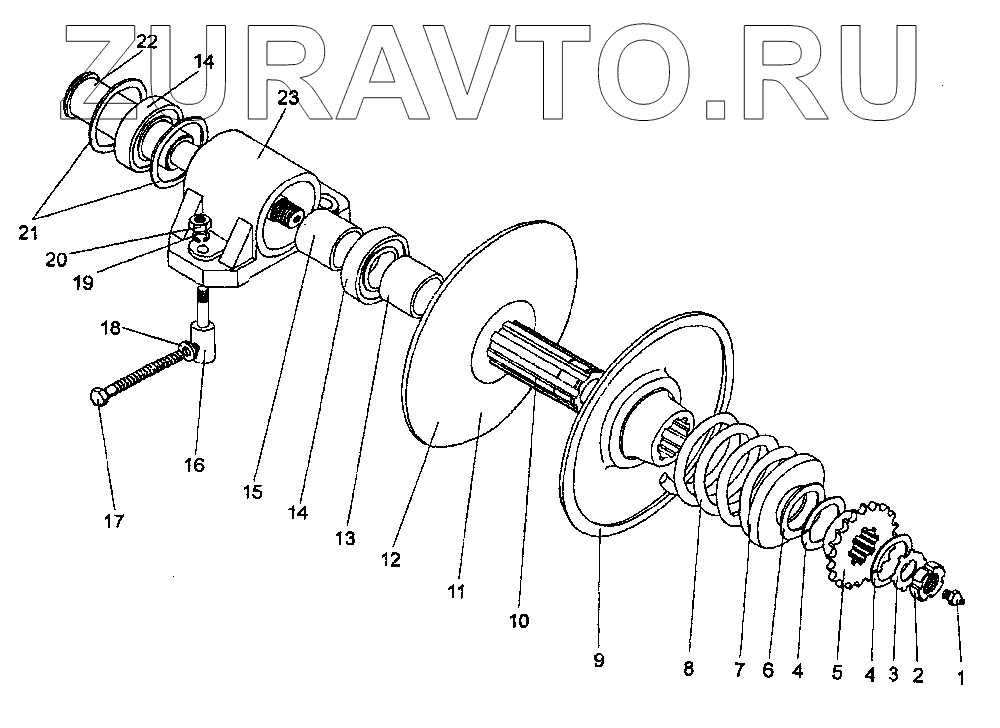 ZURAVTO.RU

22
14
23
21
20
19
18
16
17
15
14
13
12
11
10
9
8
7
6
4
5
4
3
2
1