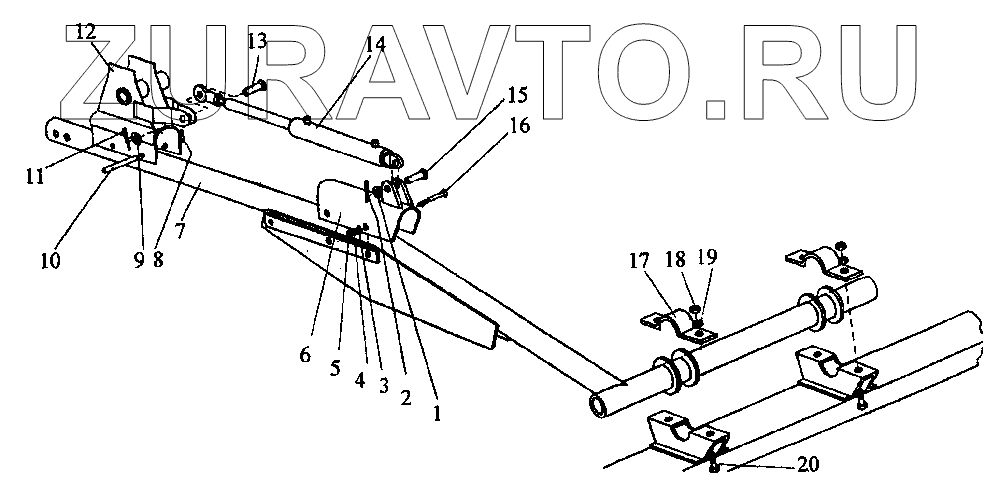 ZURAVTO.RU

12
13
14
15
16
11
10
9
8
7
6
5
4
3
2
1
17
18
19
20