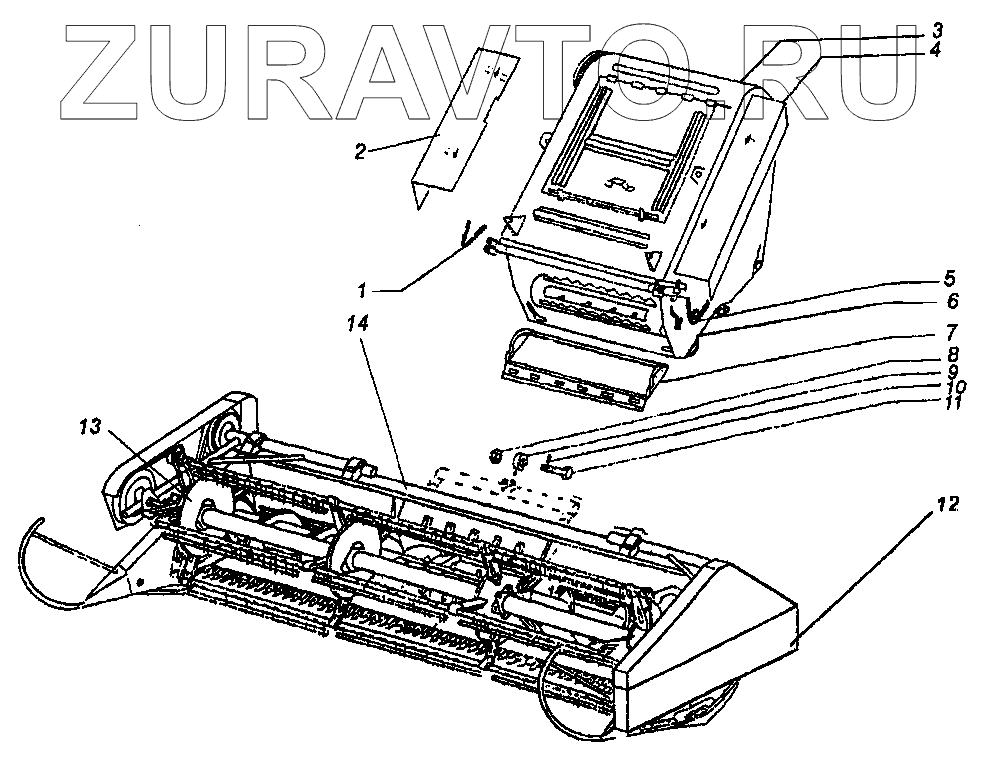 ZURAVTO.RU

3
4
2
1
5
6
7
8
9
10
11
14
13
12