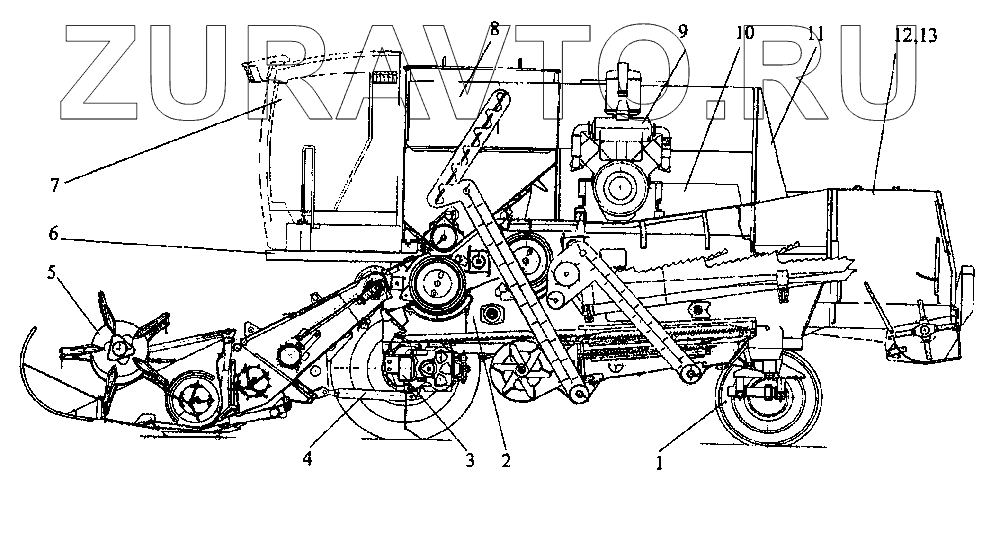 ZURAVTO.RU

8
9
10
11
12,13
7
6
5
4
3
2
1