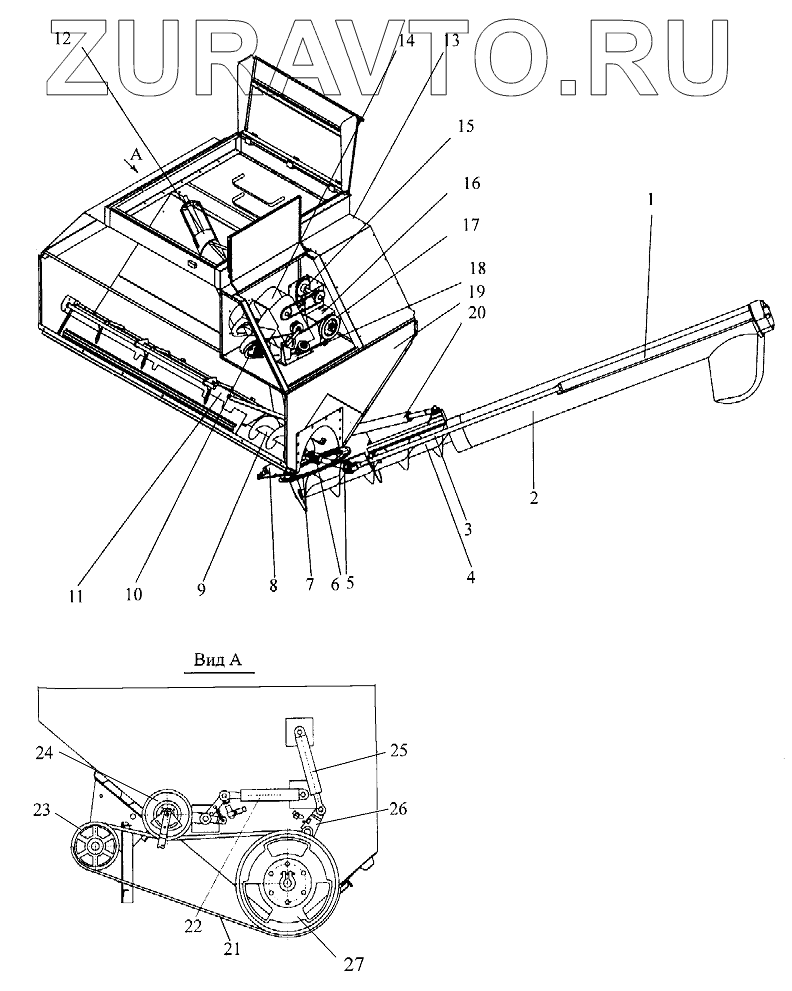 ZURAVTO.RU

12
14
13
15
16
17
18
19
20
1
A
2
3
4
5
6
7
8
9
10
11

Вид А

24
25
26
23
22
21
27