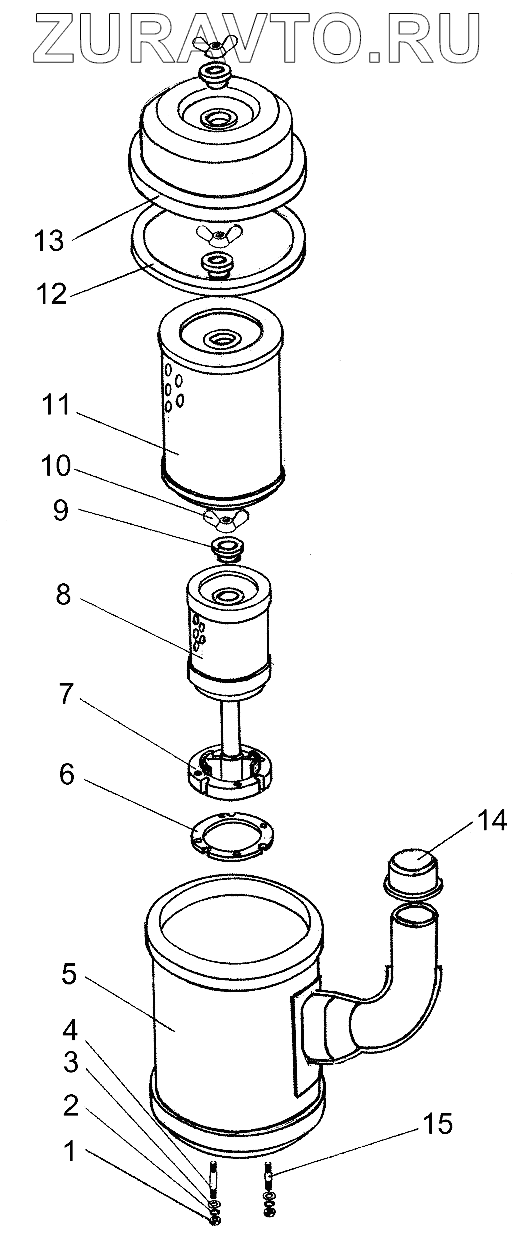 ZURAVTO.RU

13
12
11
10
9
8
7
6
14
5
4
3
2
1
15