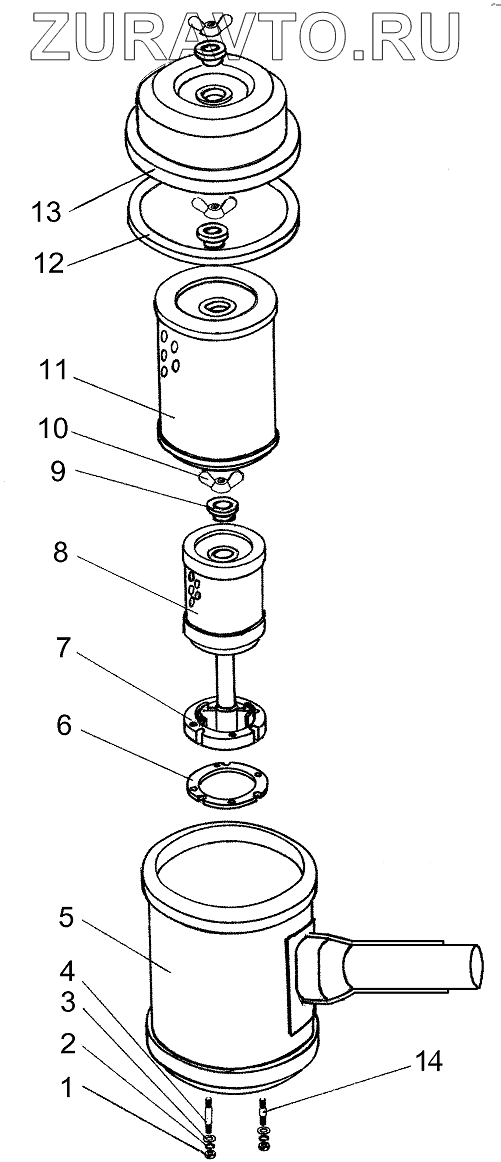 ZURAVTO.RU

13
12
11
10
9
8
7
6
5
4
3
2
1
14