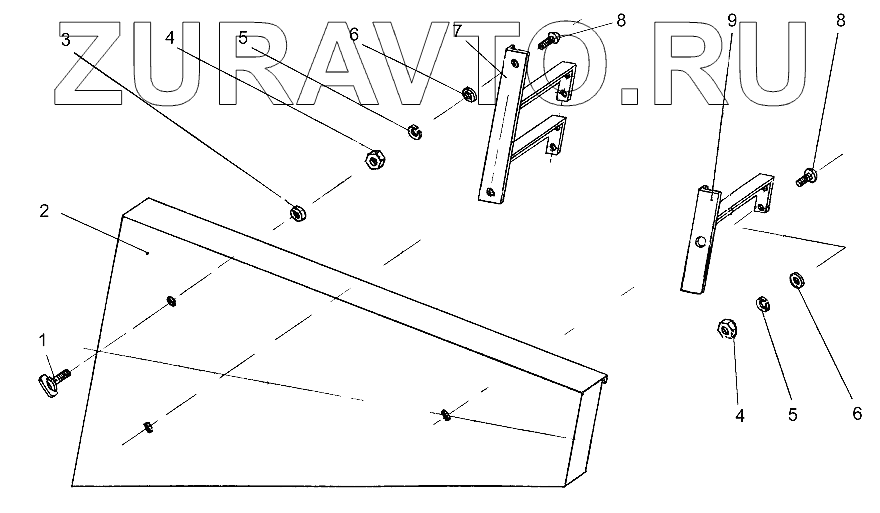 ZURAVTO.RU

3
4
5
6
7
8
9
8
2
1
4
5
6